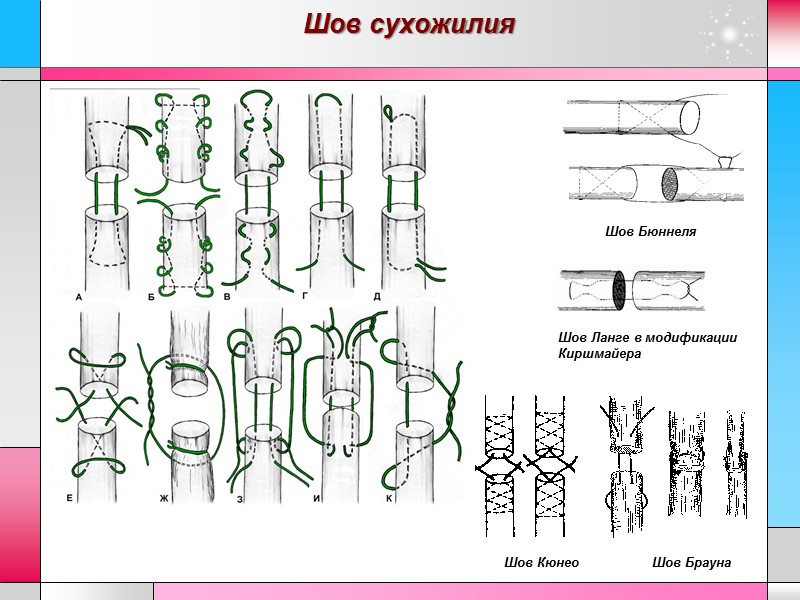 Шов сухожилия

А Б В Г Д

Е Ж З И К

Шов Бюннеля

Шов Ланге в модификации Киршмайера

Шов Кюнео

Шов Брауна